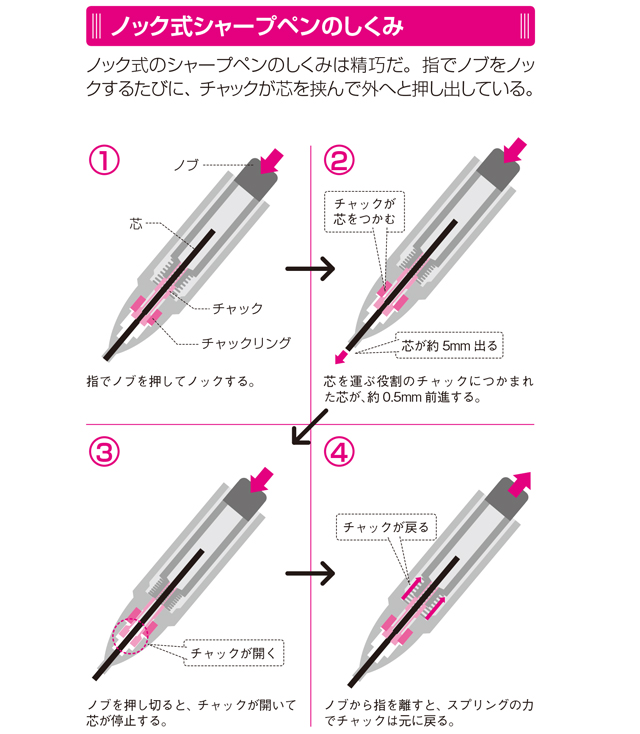 ノック式シャープペンのしくみ

ノック式のシャープペンのしくみは精巧だ。指でノブをノックするたびに、チャックが芯を挟んで外へと押し出している。

①

ノブ

芯

チャック

チャックリング

指でノブを押してノックする。

②

チャックが芯をつかむ

芯が約 5mm 出る

芯を運ぶ役割のチャックにつかまれた芯が、約 0.5mm 前進する。

③

チャックが開く

ノブを押し切ると、チャックが開いて芯が停止する。

④

チャックが戻る

ノブから指を離すと、スプリングの力でチャックは元に戻る。