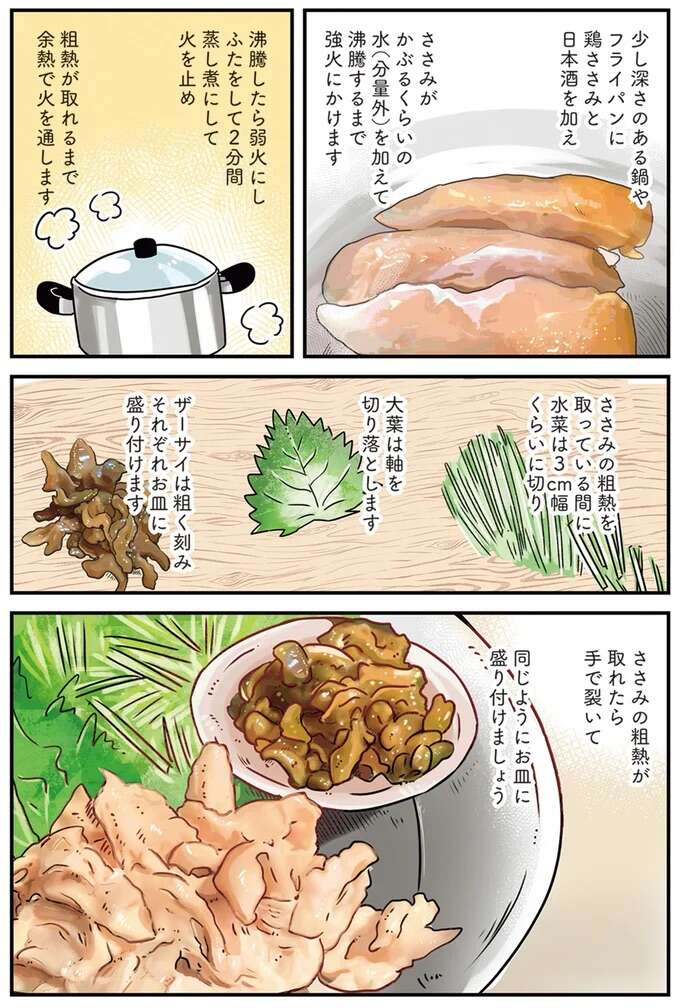 少し深さのある鍋やフライパンに鶏ささみと日本酒を加え

ささみがかぶるくらいの水(分量外)を加えて沸騰するまで強火にかけます

沸騰したら弱火にしふたをして2分間蒸し煮にして火を止め

粗熱が取れるまで余熱で火を通します

ささみの粗熱を取っている間に水菜は3cm幅くらいに切り

大葉は軸を切り落とします

ザーサイは粗く刻みそれぞれお皿に盛り付けます

ささみの粗熱が取れたら手で裂いて

同じようにお皿に盛り付けましょう