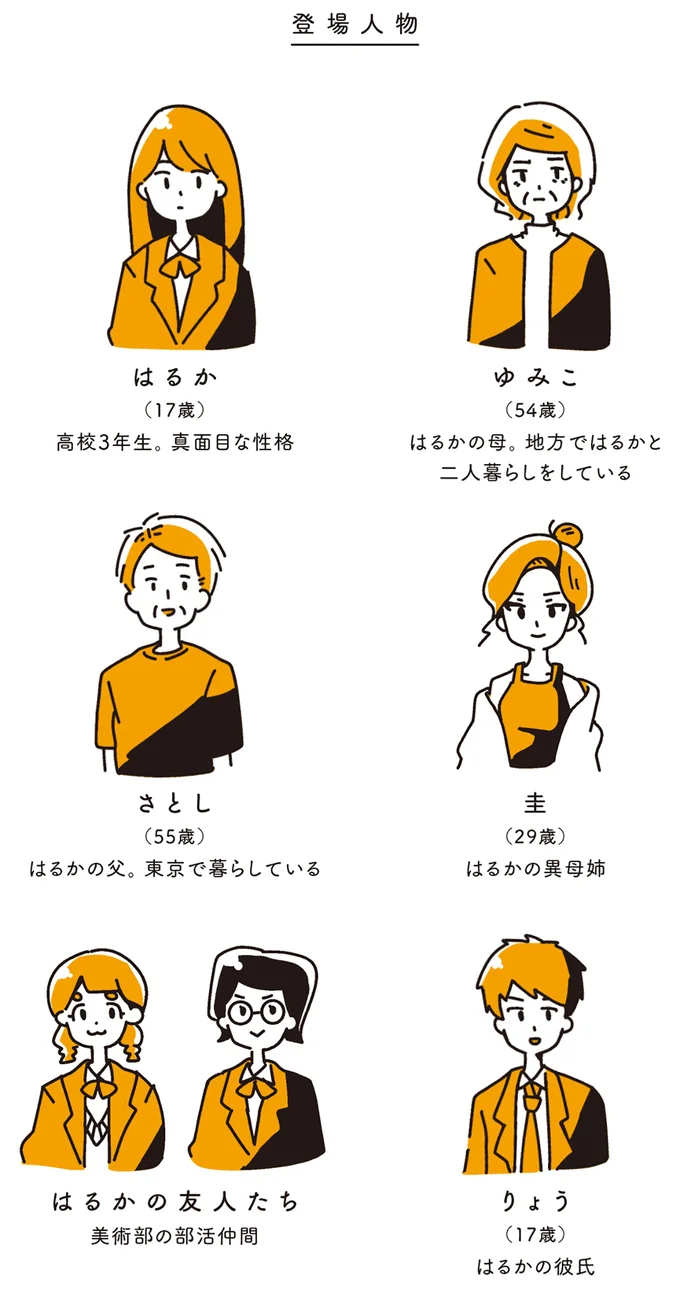 登場人物

はるか
（17歳）
高校3年生。真面目な性格

ゆみこ
（54歳）
はるかの母。地方ではるかと二人暮らしをしている

さとし
（55歳）
はるかの父。東京で暮らしている

圭
（29歳）
はるかの異母姉

はるかの友人たち
美術部の部活仲間

りょう
（17歳）
はるかの彼氏