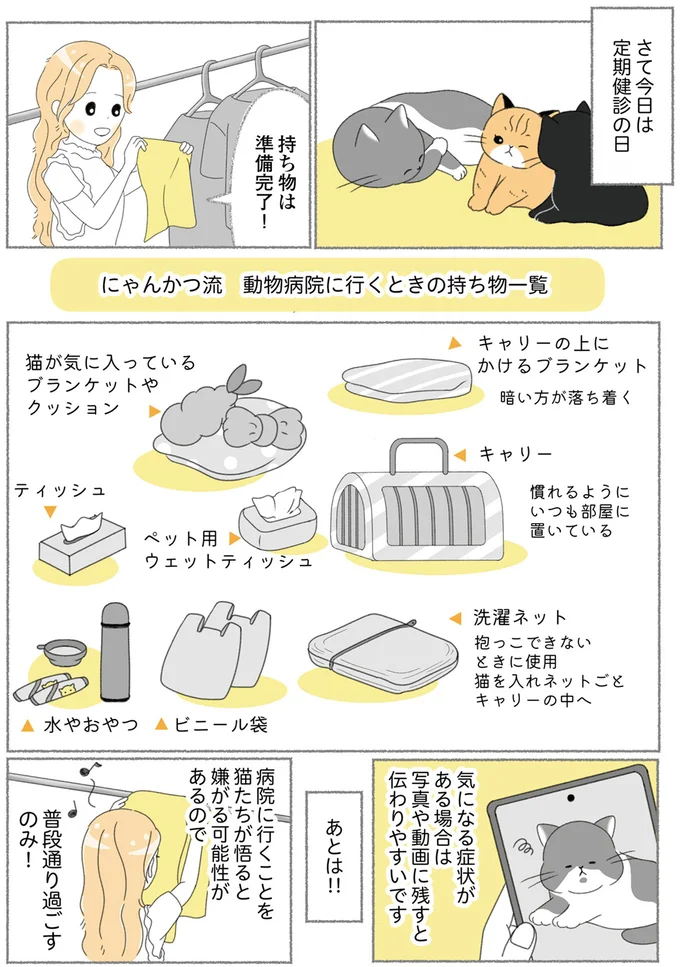 さて今日は定期健診の日

持ち物は準備完了!

にゃんかつ流　動物病院に行くときの持ち物一覧

猫が気に入っているブランケットやクッション

キャリーの上にかけるブランケット
暗い方が落ち着く

キャリー
慣れるようにいつも部屋に置いている

ティッシュ

ペット用ウェットティッシュ

洗濯ネット
抱っこできないときに使用
猫を入れネットごとキャリーの中へ

水やおやつ

ビニール袋

気になる症状がある場合は写真や動画に残すと伝わりやすいです

あとは!!

病院に行くことを猫たちが悟ると嫌がる可能性があるので

普段通り過ごすのみ!