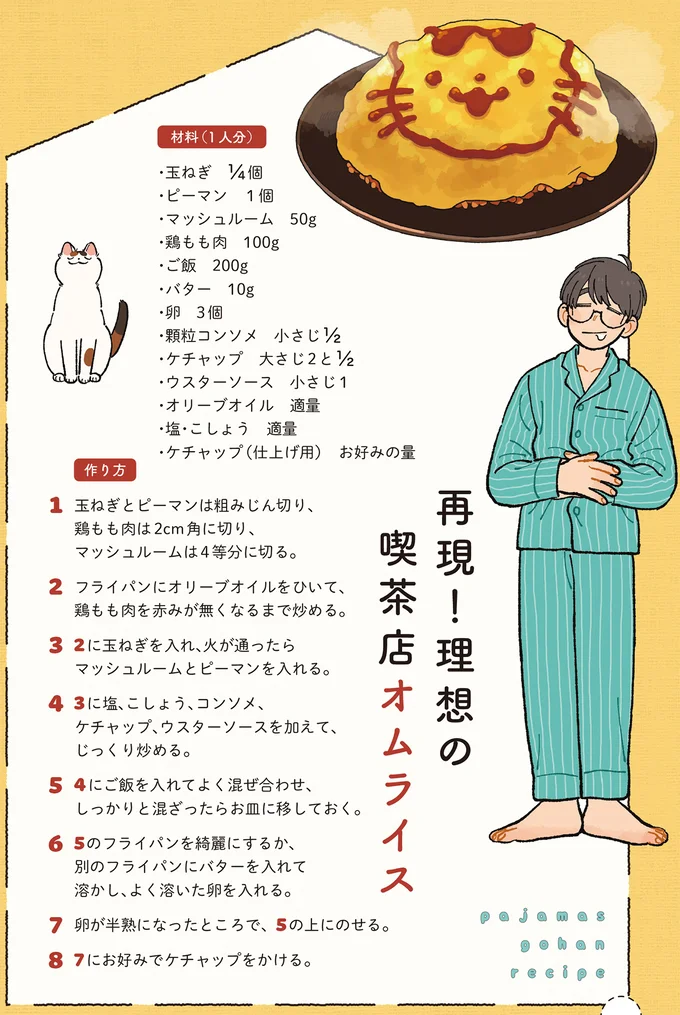 材料（1人分）

・玉ねぎ　¼個
・ピーマン　1個
・マッシュルーム　50g
・鶏もも肉　100g
・ご飯　200g
・バター　10g
・卵　3個
・顆粒コンソメ　小さじ½
・ケチャップ　大さじ2と½
・ウスターソース　小さじ1
・オリーブオイル　適量
・塩・こしょう　適量
・ケチャップ（仕上げ用）　お好みの量

作り方

1 玉ねぎとピーマンは粗みじん切り、鶏もも肉は2cm角に切り、マッシュルームは4等分に切る。

2 フライパンにオリーブオイルをひいて、鶏もも肉を赤みが無くなるまで炒める。

3 2に玉ねぎを入れ、火が通ったらマッシュルームとピーマンを入れる。

4 3に塩、こしょう、コンソメ、ケチャップ、ウスターソースを加えて、じっくり炒める。

5 4にご飯を入れてよく混ぜ合わせ、しっかりと混ざったらお皿に移しておく。

6 5のフライパンを綺麗にするか、別のフライパンにバターを入れて溶かし、よく溶いた卵を入れる。

7 卵が半熟になったところで、5の上にのせる。

8 7にお好みでケチャップをかける。

再現！理想の喫茶店オムライス

pajamas gohan recipe