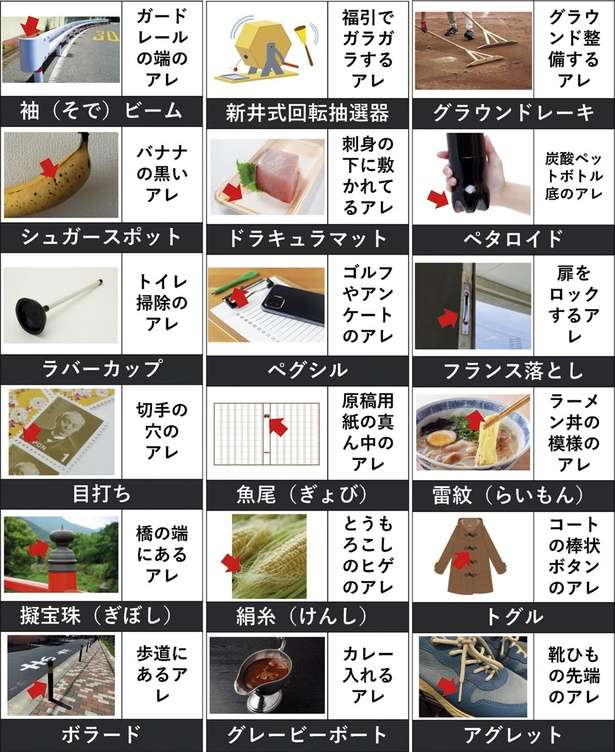 ガードレールの端のアレ

袖（そで）ビーム

福引でガラガラするアレ

新井式回転抽選器

グラウンド整備するアレ

グラウンドレーキ

バナナの黒いアレ

シュガースポット

刺身の下に敷かれてるアレ

ドラキュラマット

炭酸ペットボトル底のアレ

ペタロイド

トイレ掃除のアレ

ラバーカップ

ゴルフやアンケートのアレ

ペグシル

扉をロックするアレ

フランス落とし

切手の穴のアレ

目打ち

原稿用紙の真ん中のアレ

魚尾（ぎょび）

ラーメン丼の模様のアレ

雷紋（らいもん）

橋の端にあるアレ

擬宝珠（ぎぼし）

とうもろこしのヒゲのアレ

絹糸（けんし）

コートの棒状ボタンのアレ

トグル

歩道にあるアレ

ボラード

カレー入れるアレ

グレービーボート

靴ひもの先端のアレ

アグレット